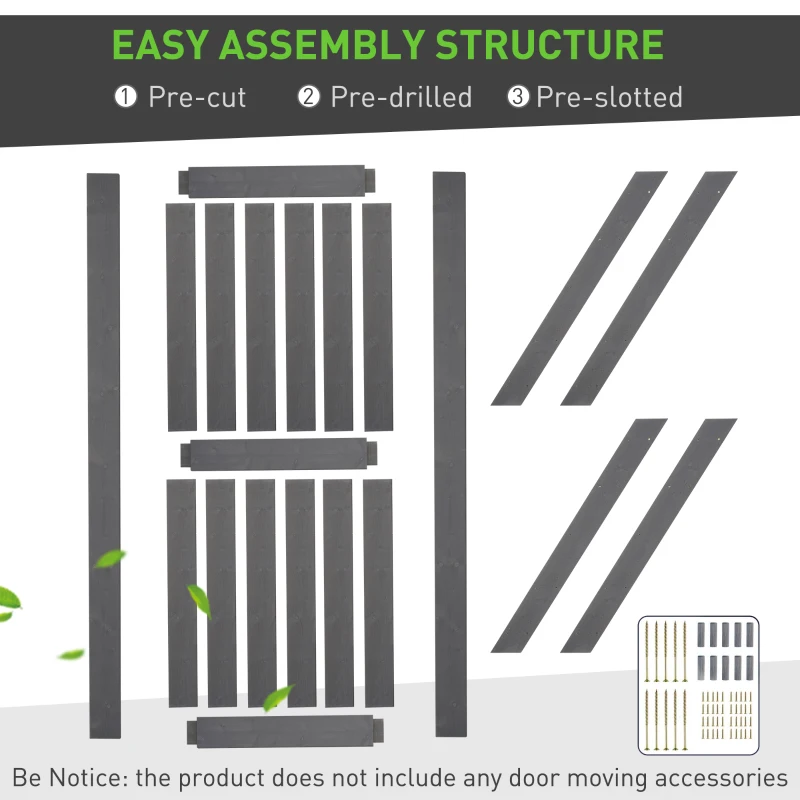 EASY ASSEMBLY STRUCTURE

① Pre-cut ② Pre-drilled ③ Pre-slotted

Be Notice: the product does not include any door moving accessories