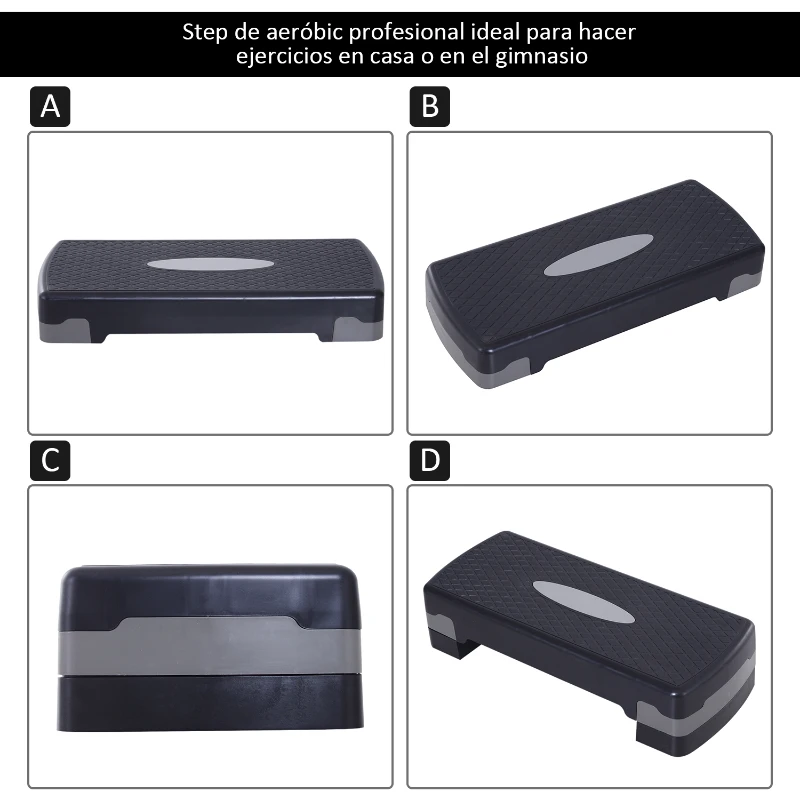 Step de aeróbic profesional ideal para hacer ejercicios en casa o en el gimnasio

A

B

C

D