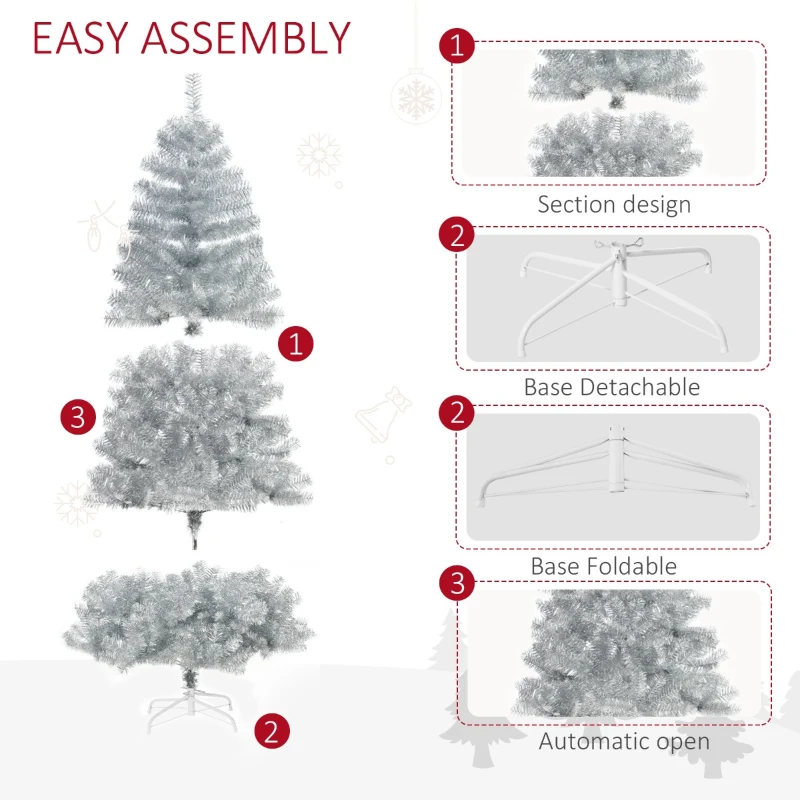 EASY ASSEMBLY

1

3

2

1

Section design

2

Base Detachable

2

Base Foldable

3

Automatic open