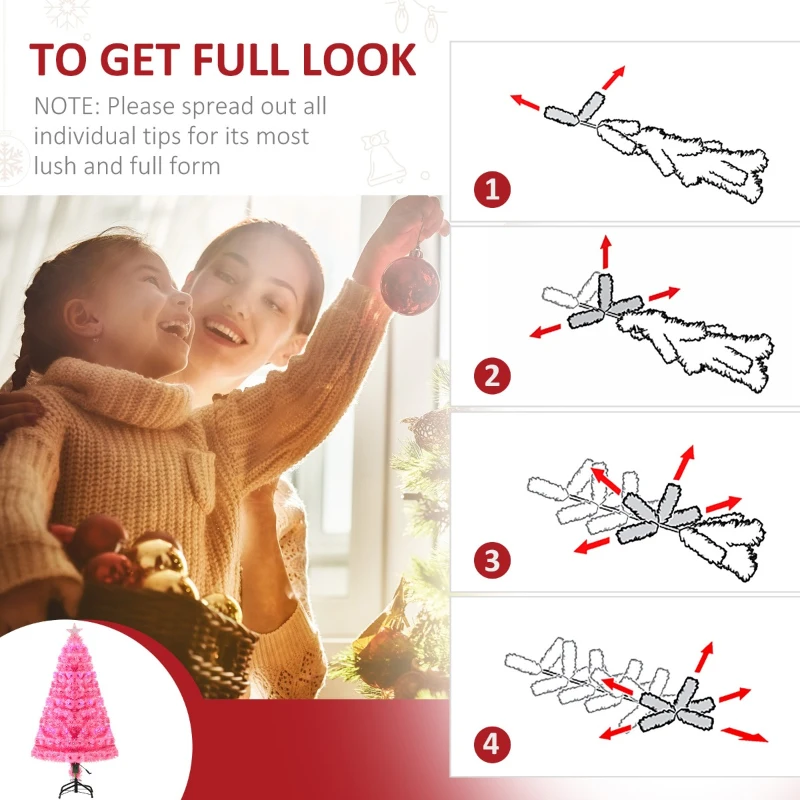 TO GET FULL LOOK

NOTE: Please spread out all individual tips for its most lush and full form

1

2

3

4