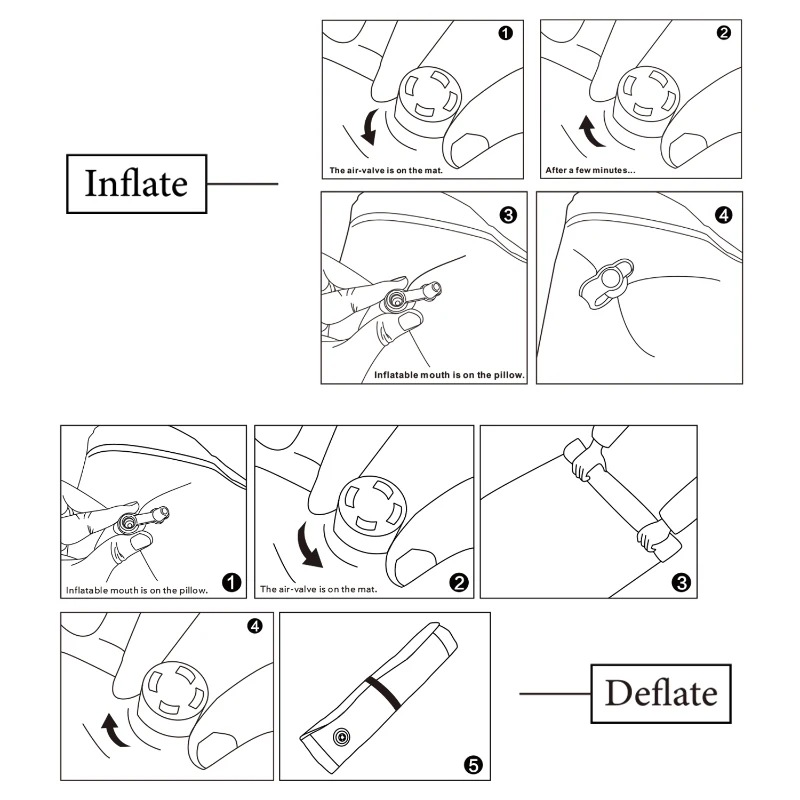 Inflate

1
The air-valve is on the mat.

2
After a few minutes...

3
Inflatable mouth is on the pillow.

4

Inflatable mouth is on the pillow.
1

The air-valve is on the mat.
2

3

4

5

Deflate