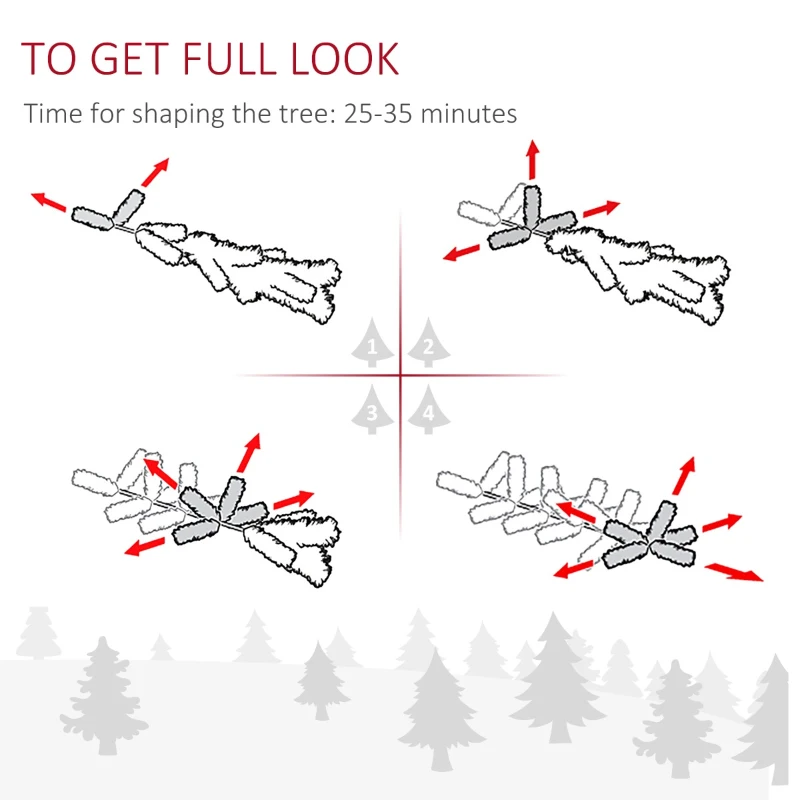 TO GET FULL LOOK

Time for shaping the tree: 25-35 minutes

1 2
3 4