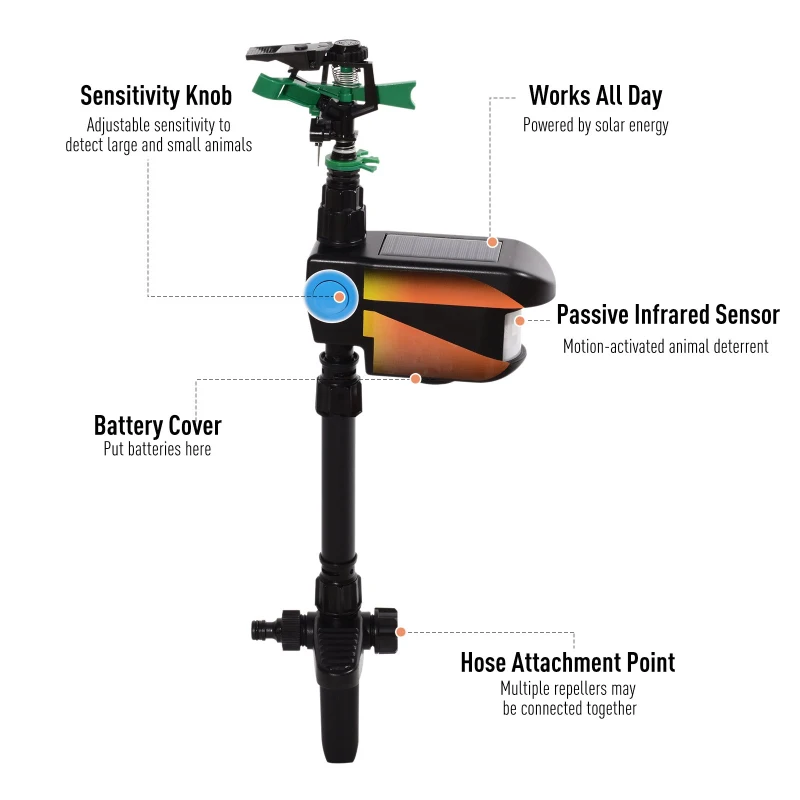 Sensitivity Knob
Adjustable sensitivity to detect large and small animals

Works All Day
Powered by solar energy

Passive Infrared Sensor
Motion-activated animal deterrent

Battery Cover
Put batteries here

Hose Attachment Point
Multiple repellers may be connected together