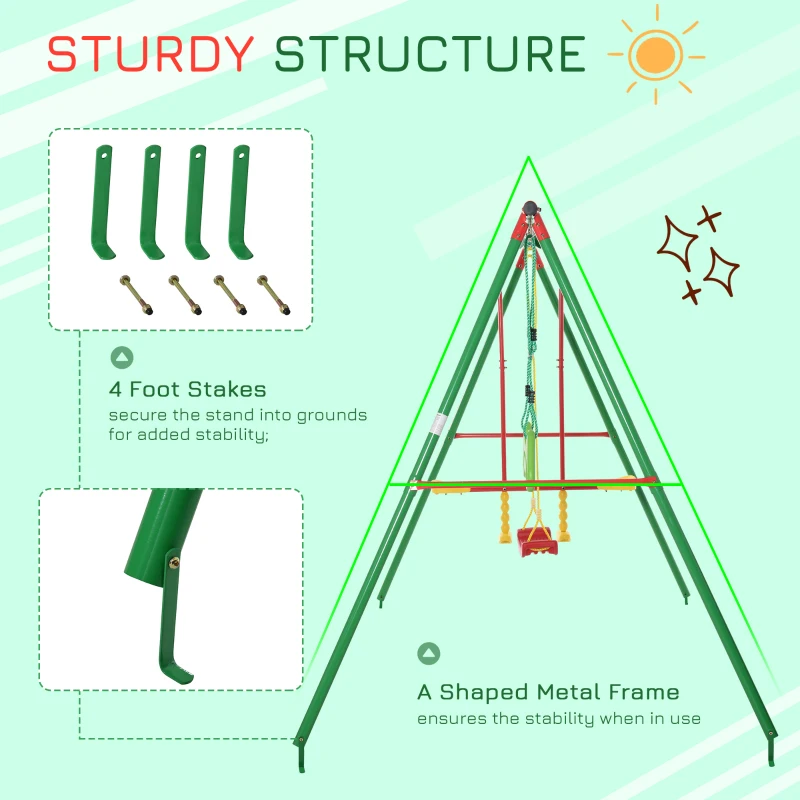 STURDY STRUCTURE

4 Foot Stakes
secure the stand into grounds for added stability;

A Shaped Metal Frame
ensures the stability when in use