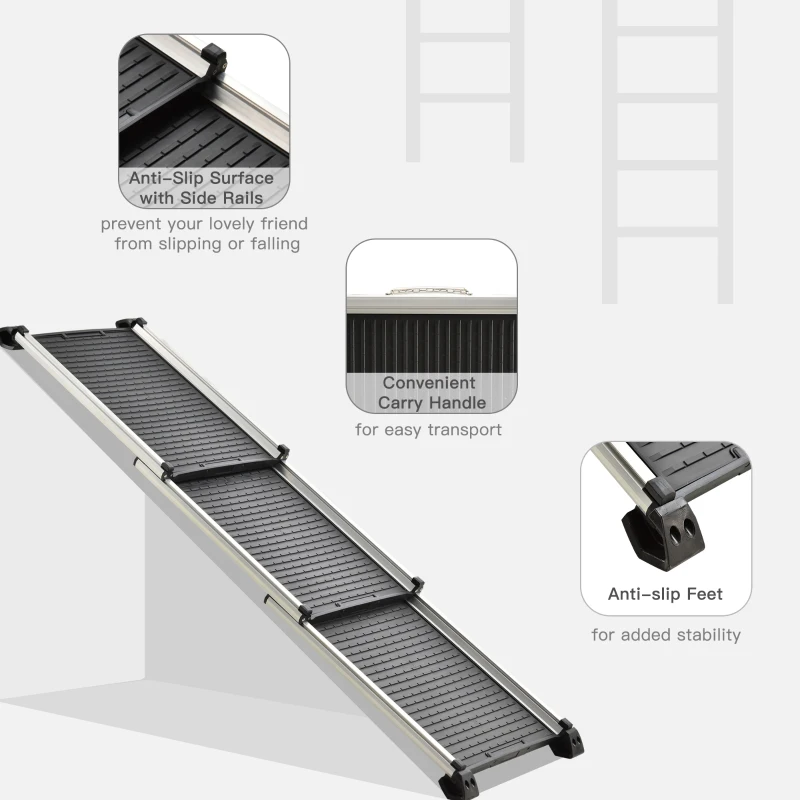 Anti-Slip Surface with Side Rails

prevent your lovely friend from slipping or falling

Convenient Carry Handle

for easy transport

Anti-slip Feet

for added stability