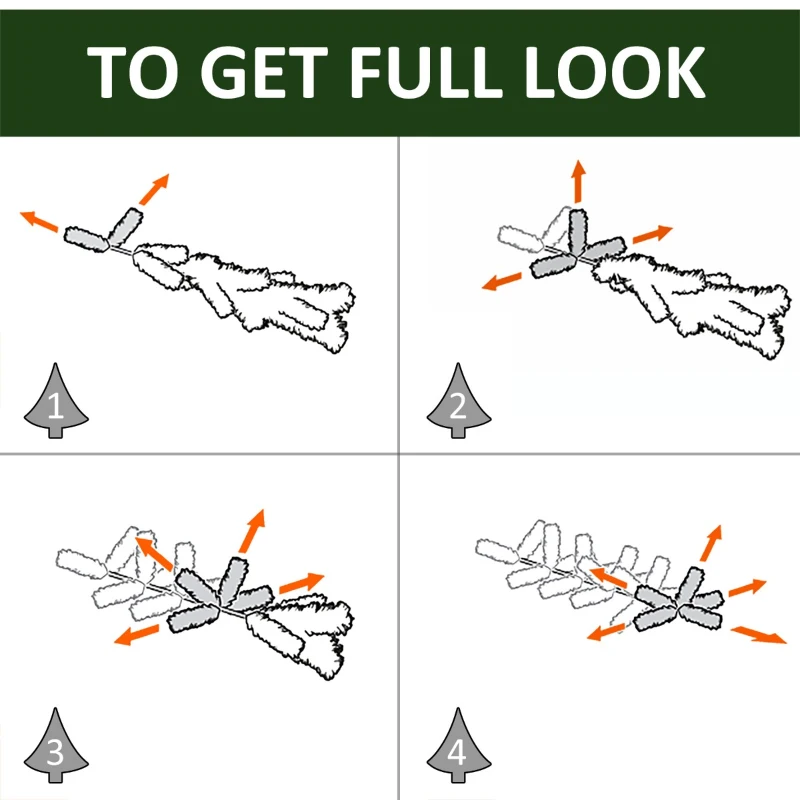 TO GET FULL LOOK

1

2

3

4