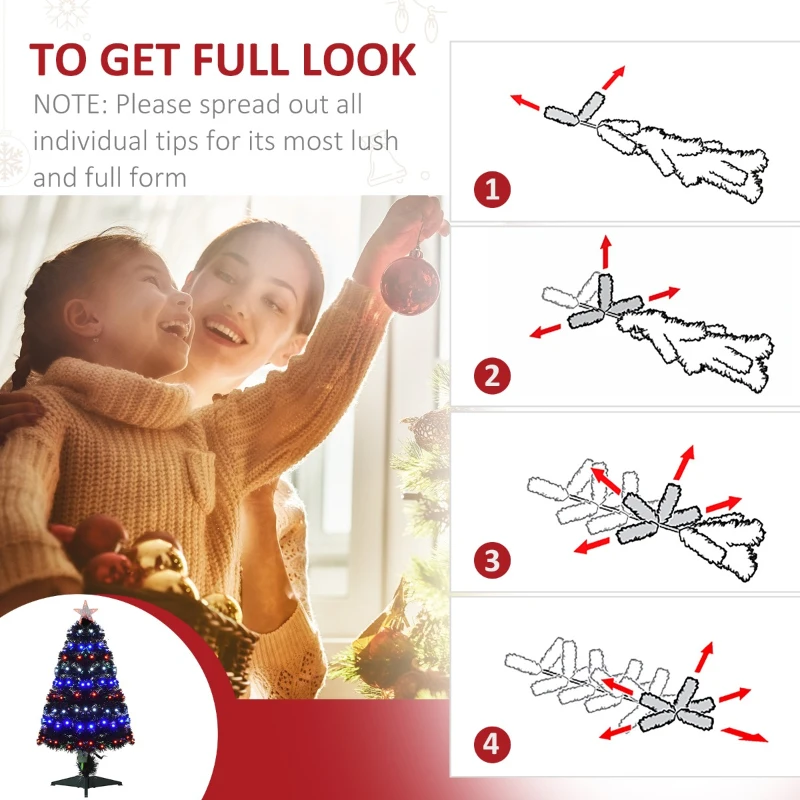 TO GET FULL LOOK

NOTE: Please spread out all individual tips for its most lush and full form

1

2

3

4