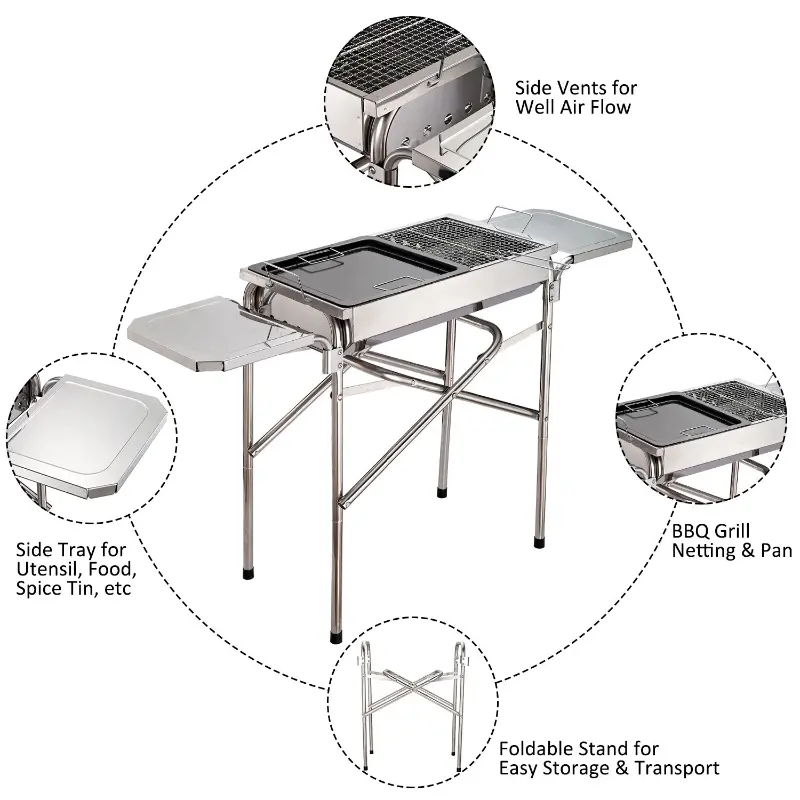 Side Vents for
Well Air Flow

Side Tray for
Utensil, Food,
Spice Tin, etc

BBQ Grill
Netting & Pan

Foldable Stand for
Easy Storage & Transport