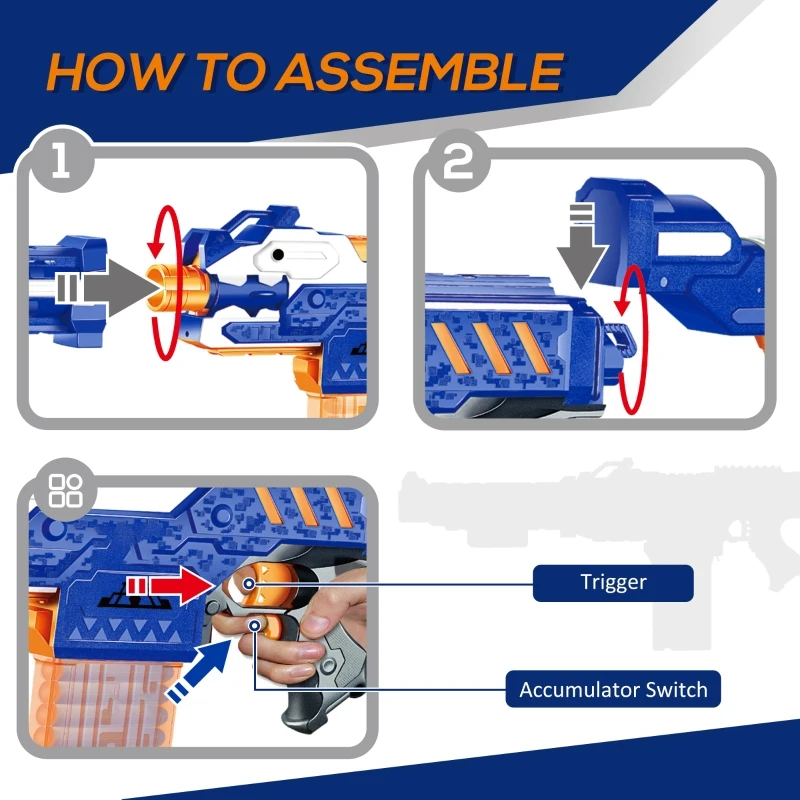 HOW TO ASSEMBLE

1

2

Trigger

Accumulator Switch