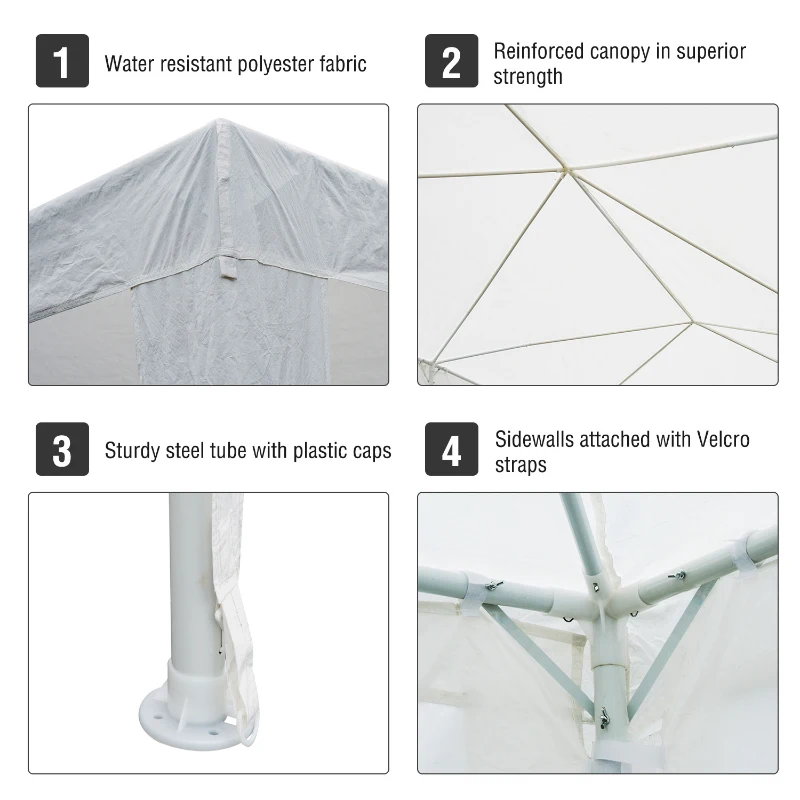 1 Water resistant polyester fabric

2 Reinforced canopy in superior strength

3 Sturdy steel tube with plastic caps

4 Sidewalls attached with Velcro straps