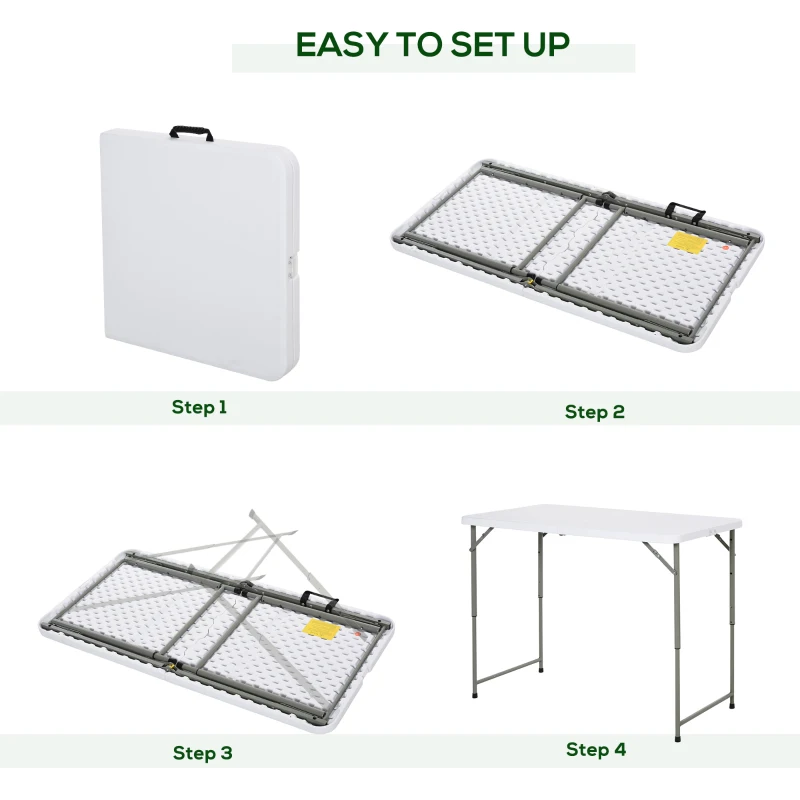 EASY TO SET UP

Step 1

Step 2

Step 3

Step 4