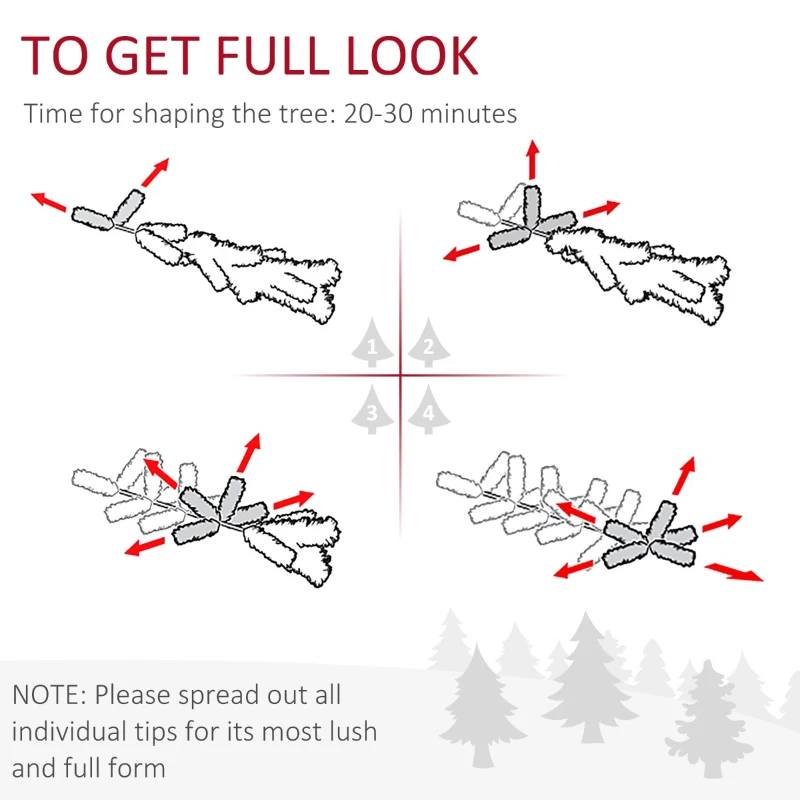 TO GET FULL LOOK

Time for shaping the tree: 20-30 minutes

1 2

3 4

NOTE: Please spread out all individual tips for its most lush and full form