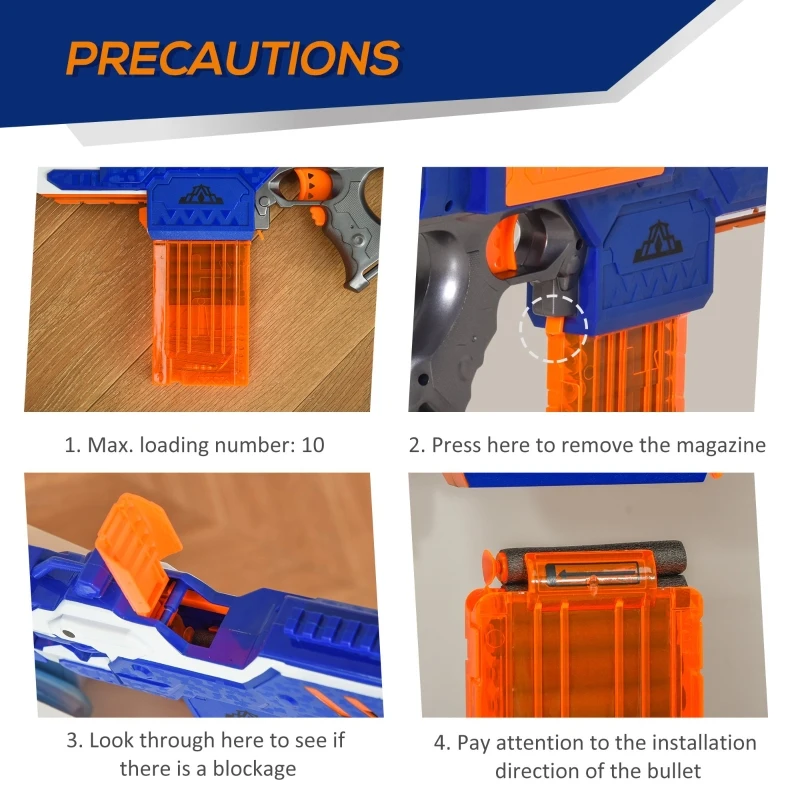 PRECAUTIONS

1. Max. loading number: 10

2. Press here to remove the magazine

3. Look through here to see if there is a blockage

4. Pay attention to the installation direction of the bullet