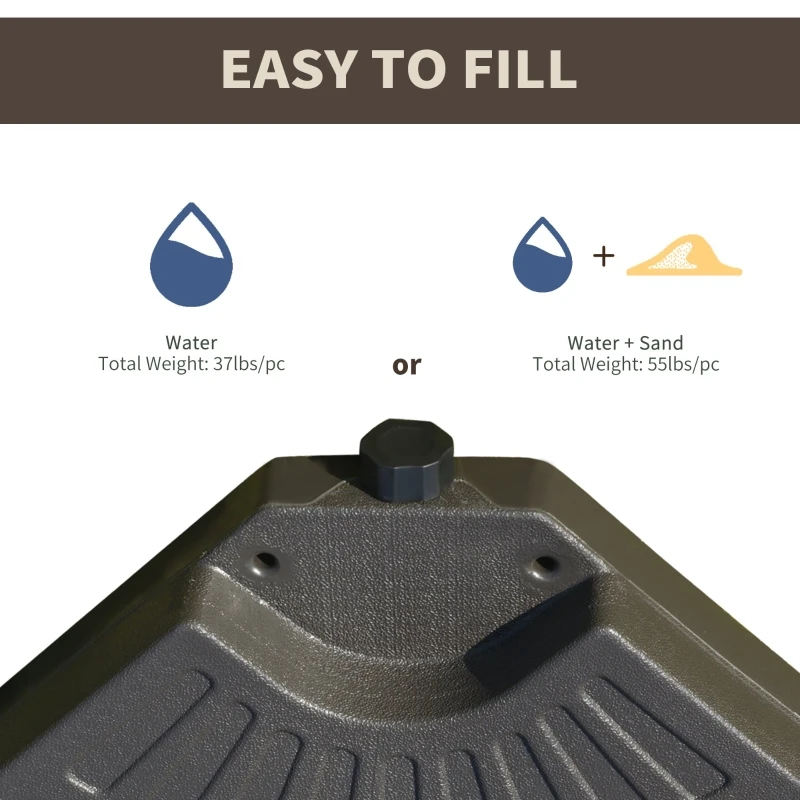 EASY TO FILL

Water
Total Weight: 37lbs/pc

or

+

Water + Sand
Total Weight: 55lbs/pc