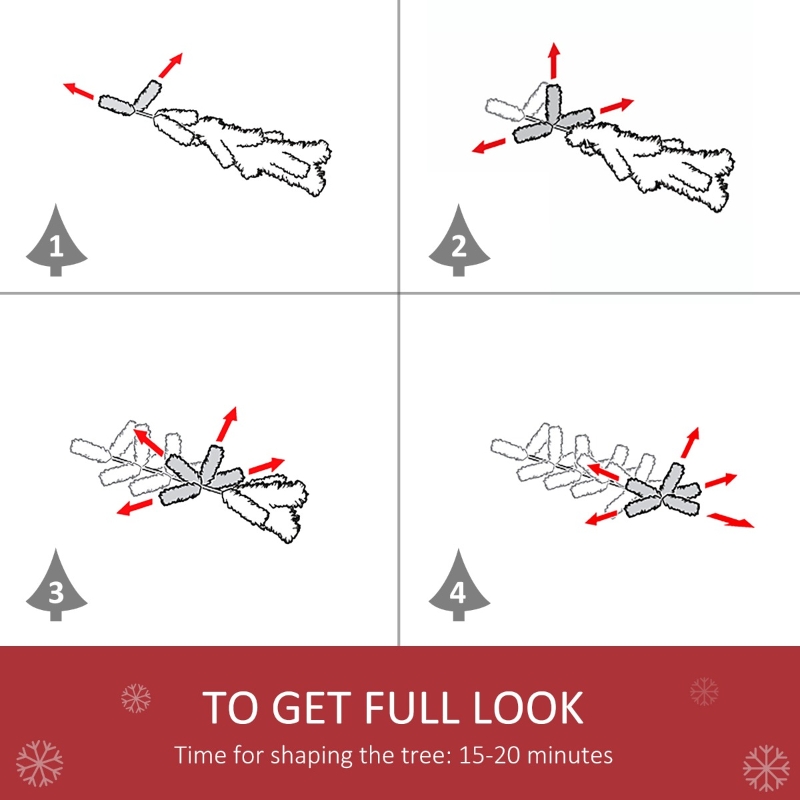 1

2

3

4

TO GET FULL LOOK

Time for shaping the tree: 15-20 minutes