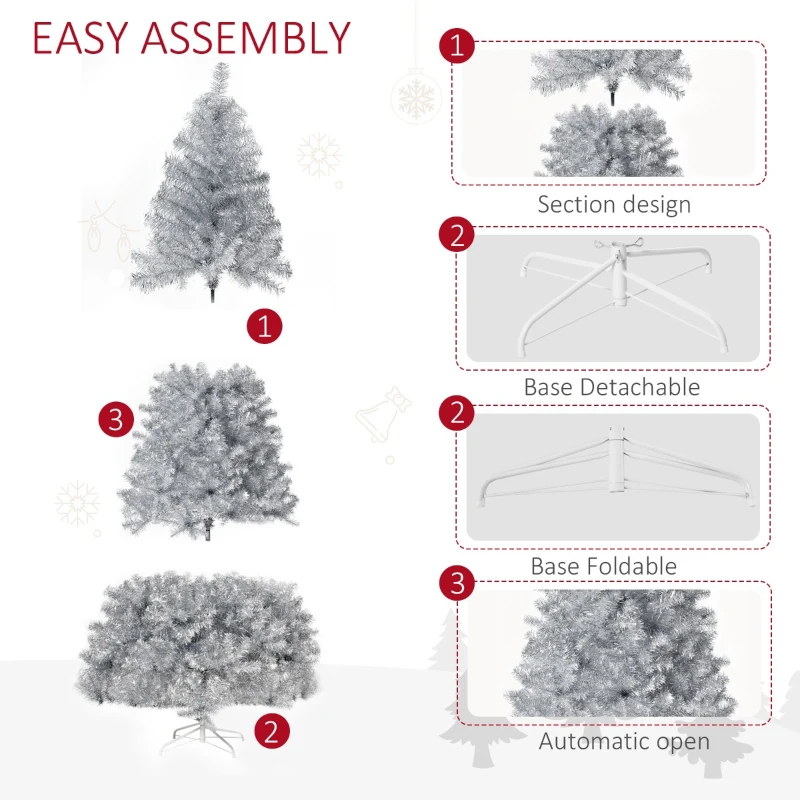 EASY ASSEMBLY

1

3

2

1

Section design

2

Base Detachable

2

Base Foldable

3

Automatic open