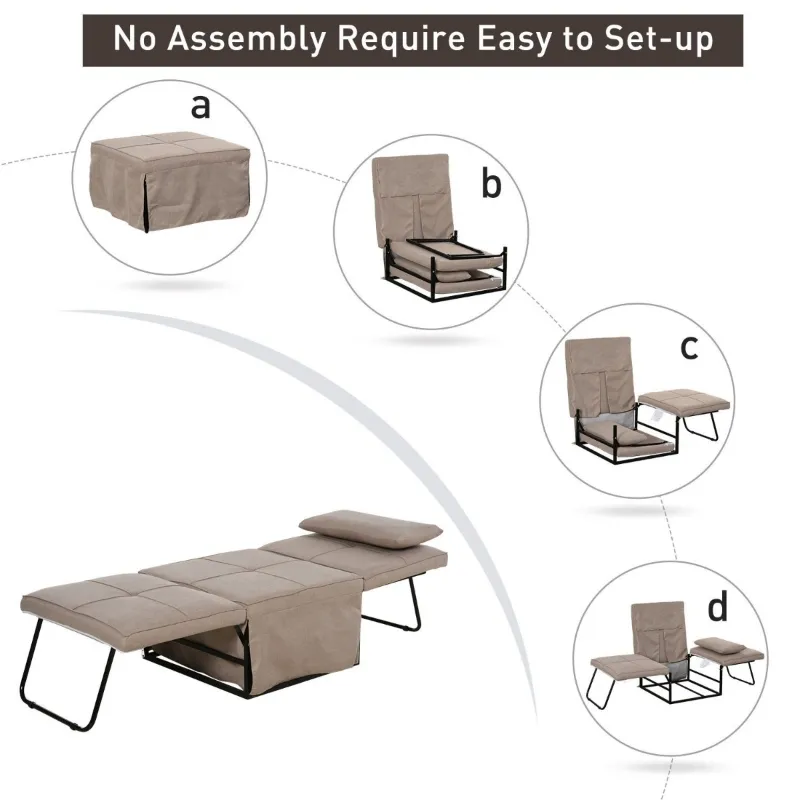 No Assembly Require Easy to Set-up

a

b

c

d