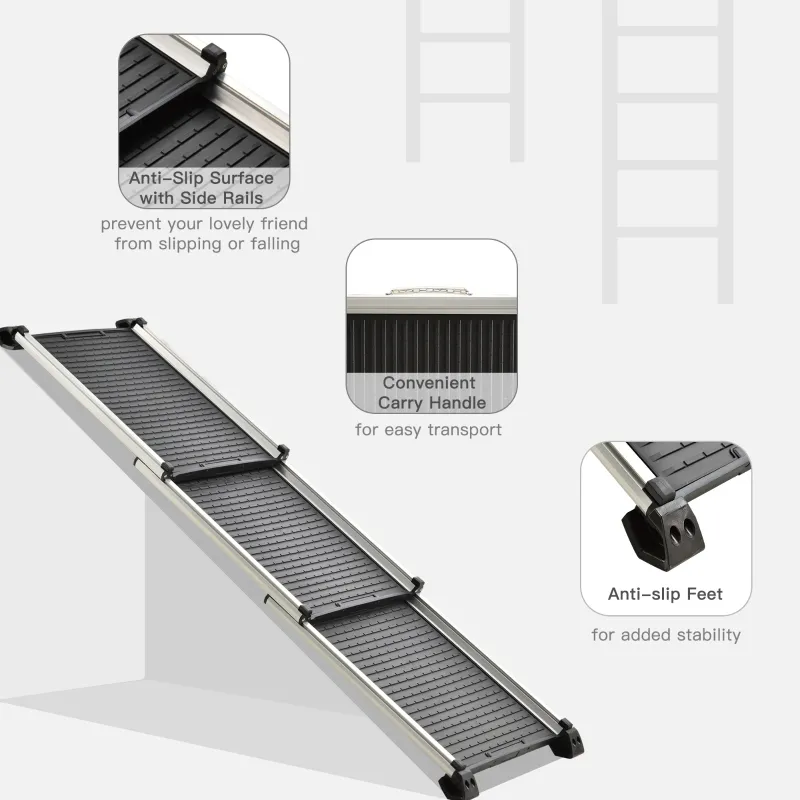 Anti-Slip Surface with Side Rails

prevent your lovely friend from slipping or falling

Convenient Carry Handle

for easy transport

Anti-slip Feet

for added stability