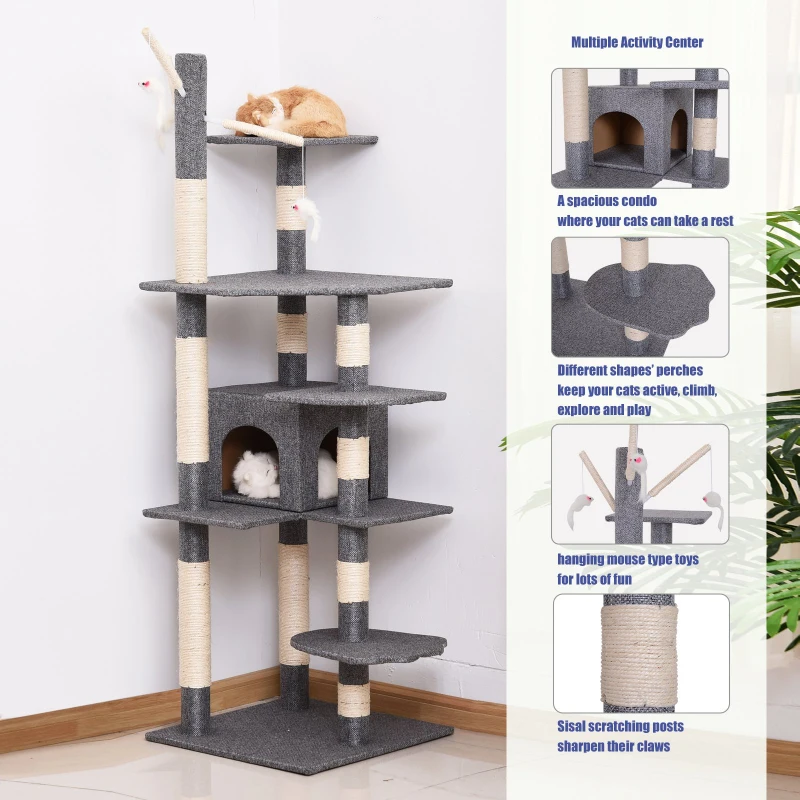 Multiple Activity Center

A spacious condo where your cats can take a rest

Different shapes' perches keep your cats active, climb, explore and play

hanging mouse type toys for lots of fun

Sisal scratching posts sharpen their claws