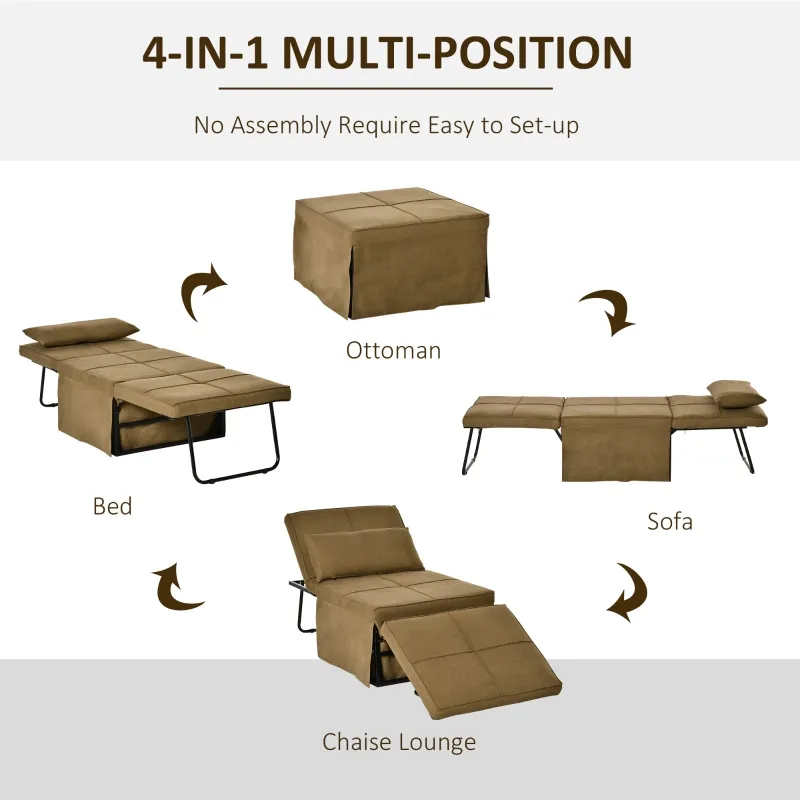 4-IN-1 MULTI-POSITION

No Assembly Require Easy to Set-up

Ottoman

Bed

Sofa

Chaise Lounge