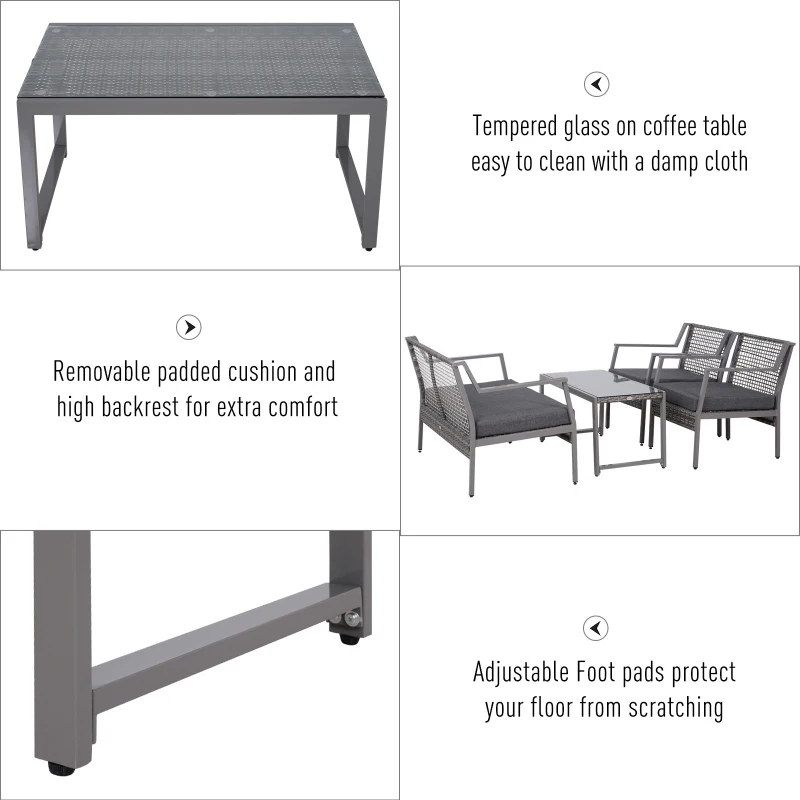 Tempered glass on coffee table easy to clean with a damp cloth

Removable padded cushion and high backrest for extra comfort

Adjustable Foot pads protect your floor from scratching