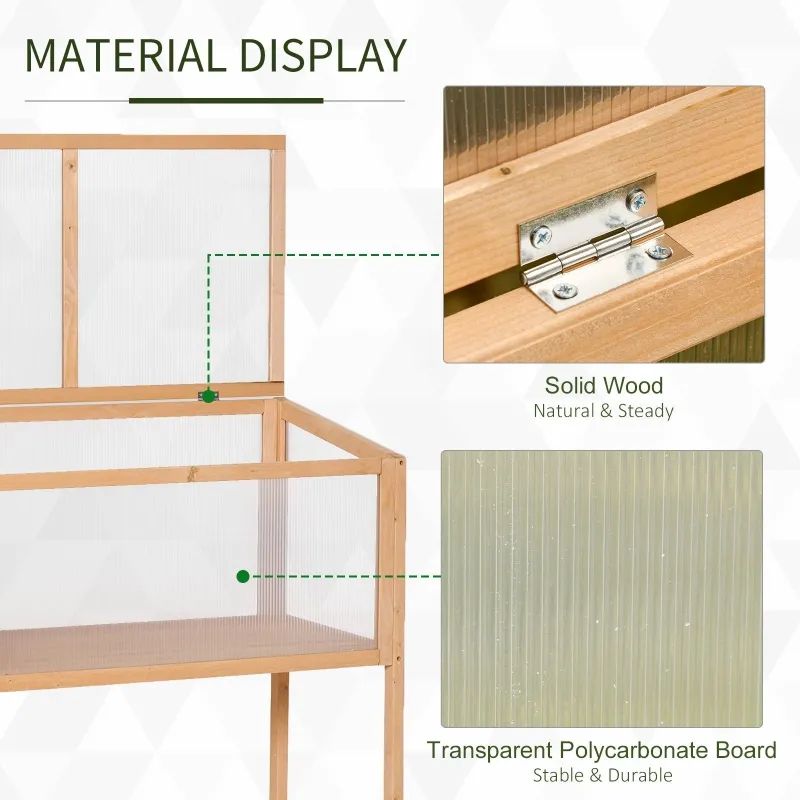 MATERIAL DISPLAY

Solid Wood
Natural & Steady

Transparent Polycarbonate Board
Stable & Durable