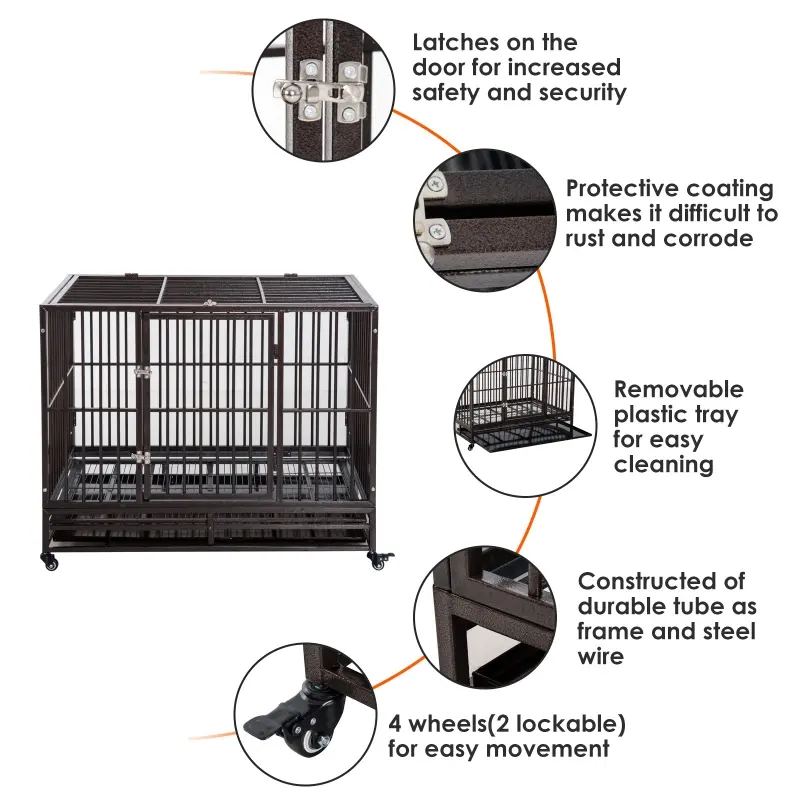 Latches on the door for increased safety and security

Protective coating makes it difficult to rust and corrode

Removable plastic tray for easy cleaning

Constructed of durable tube as frame and steel wire

4 wheels(2 lockable) for easy movement