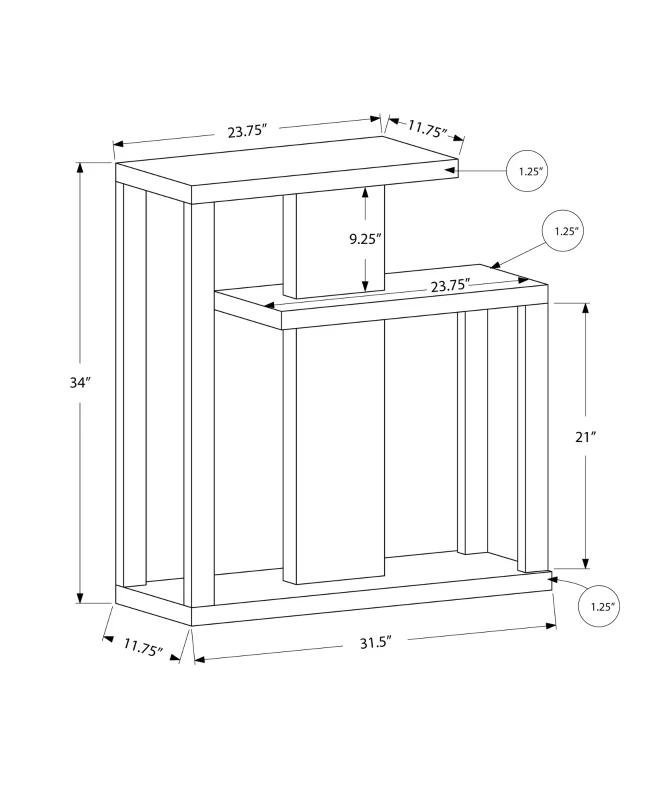 23.75″
11.75″
1.25″
9.25″
1.25″
23.75″
34″
21″
1.25″
11.75″
31.5″