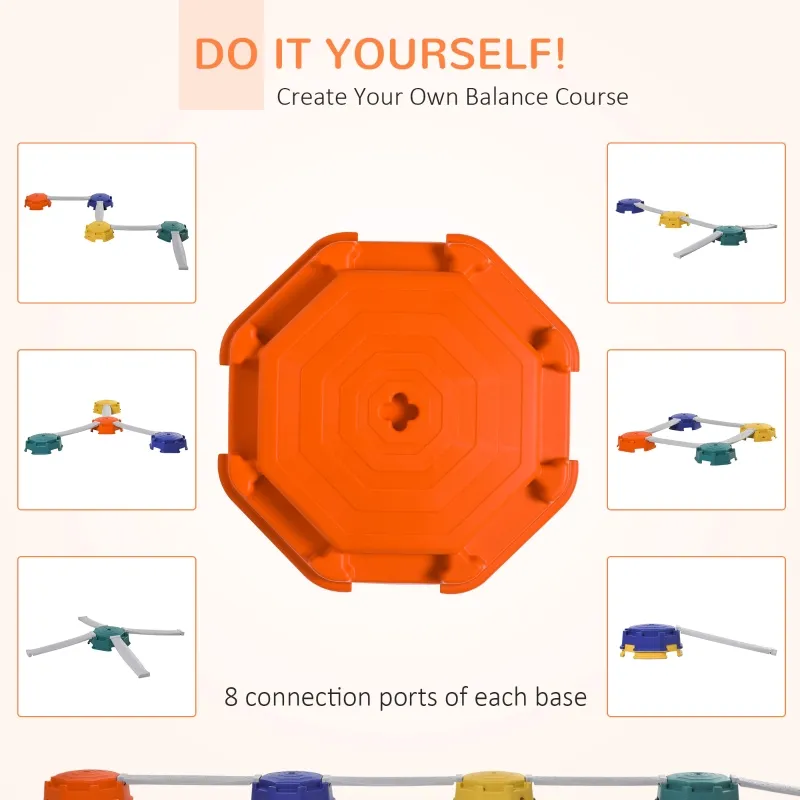 DO IT YOURSELF!
Create Your Own Balance Course

8 connection ports of each base