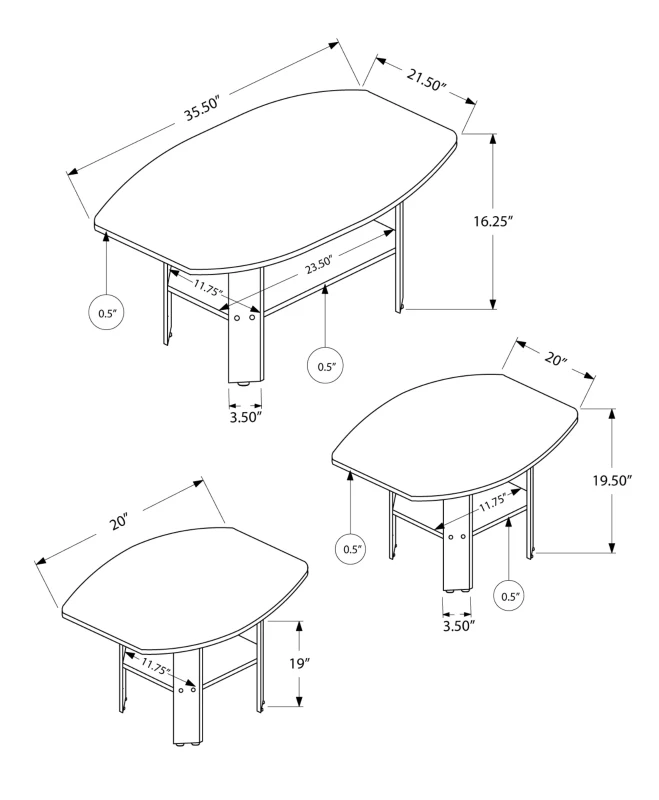 35.50″
21.50″
16.25″
23.50″
11.75″
0.5″
0.5″
3.50″
20″
19.50″
11.75″
0.5″
0.5″
3.50″
20″
19″
11.75″