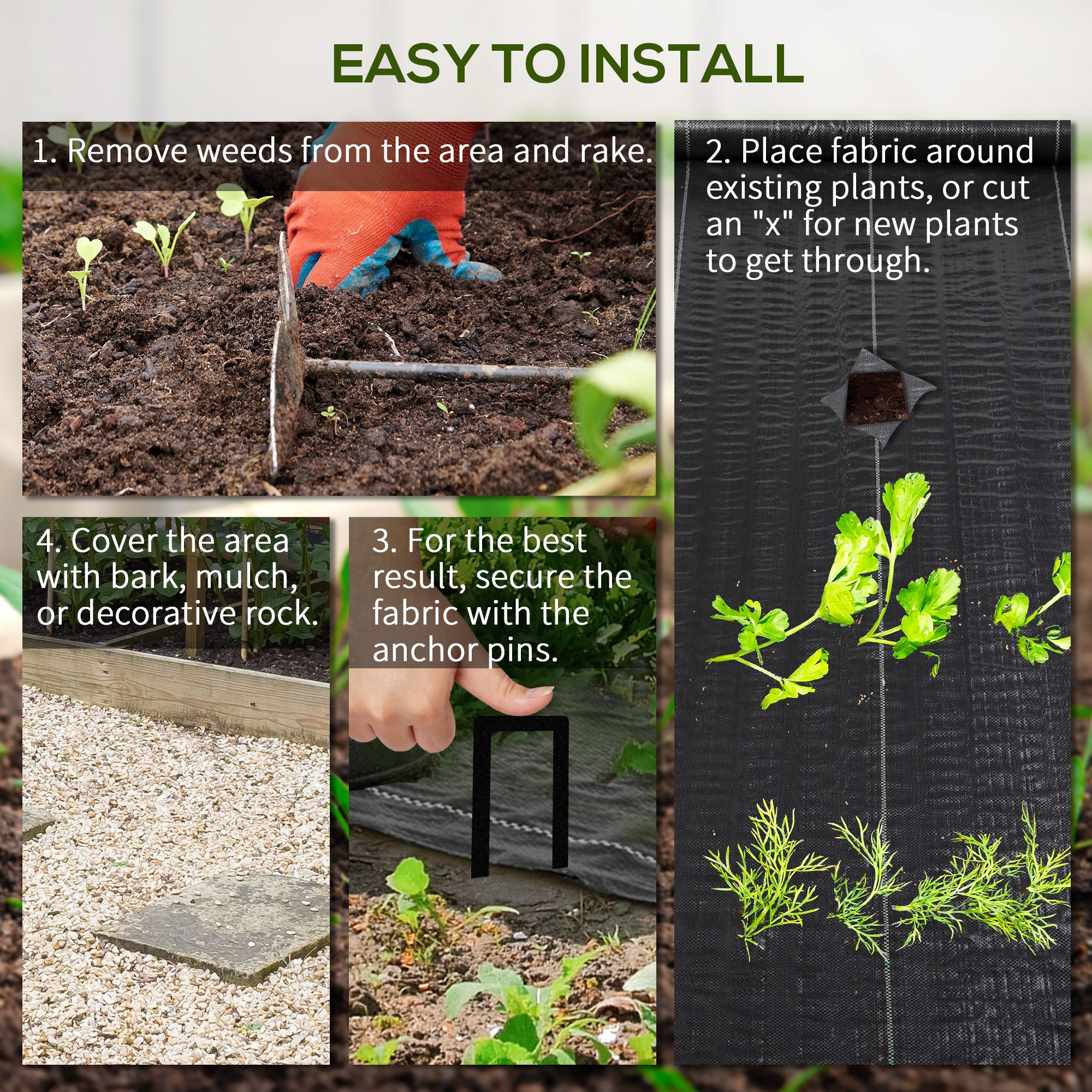 EASY TO INSTALL

1. Remove weeds from the area and rake.

2. Place fabric around existing plants, or cut an "x" for new plants to get through.

4. Cover the area with bark, mulch, or decorative rock.

3. For the best result, secure the fabric with the anchor pins.