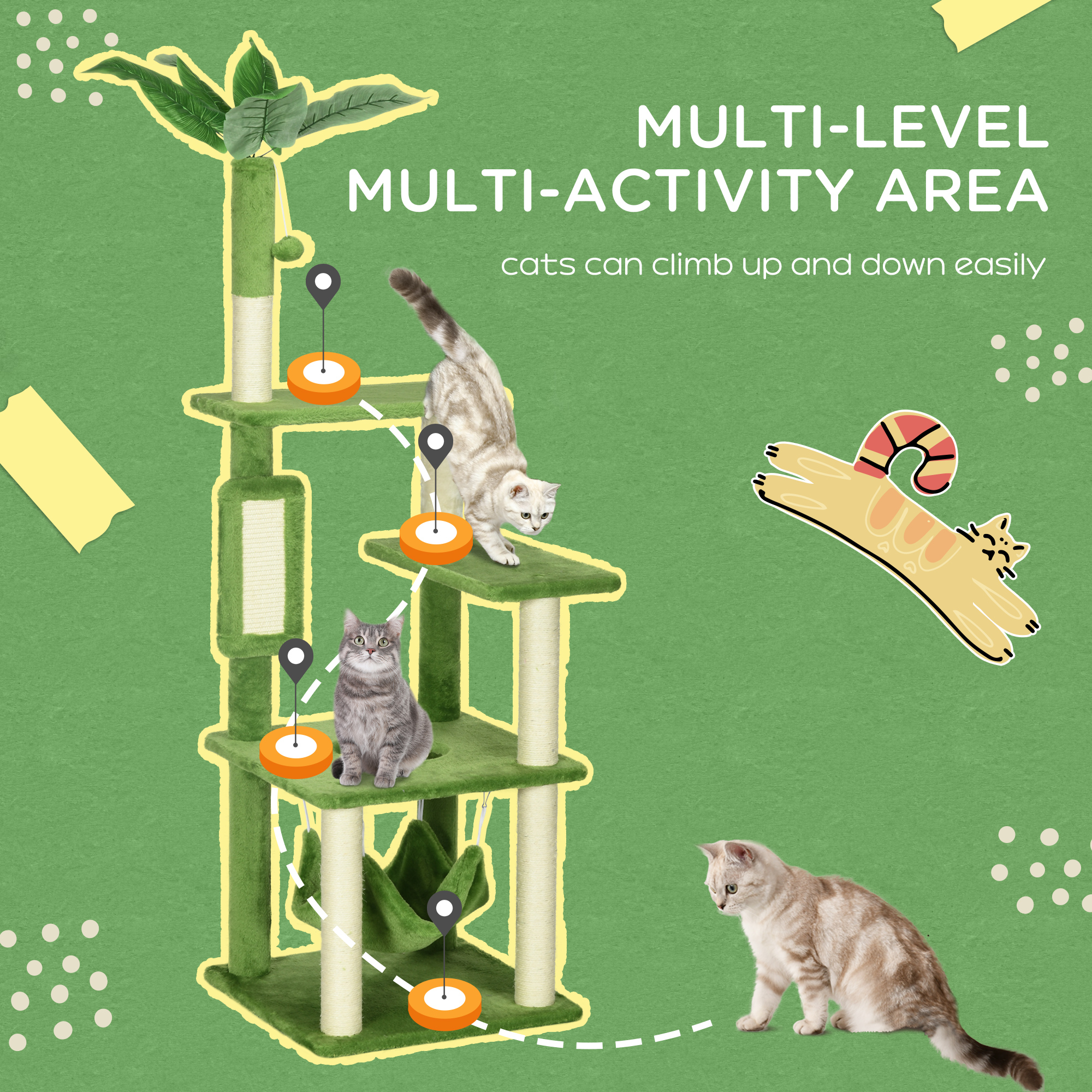 MULTI-LEVEL
MULTI-ACTIVITY AREA

cats can climb up and down easily