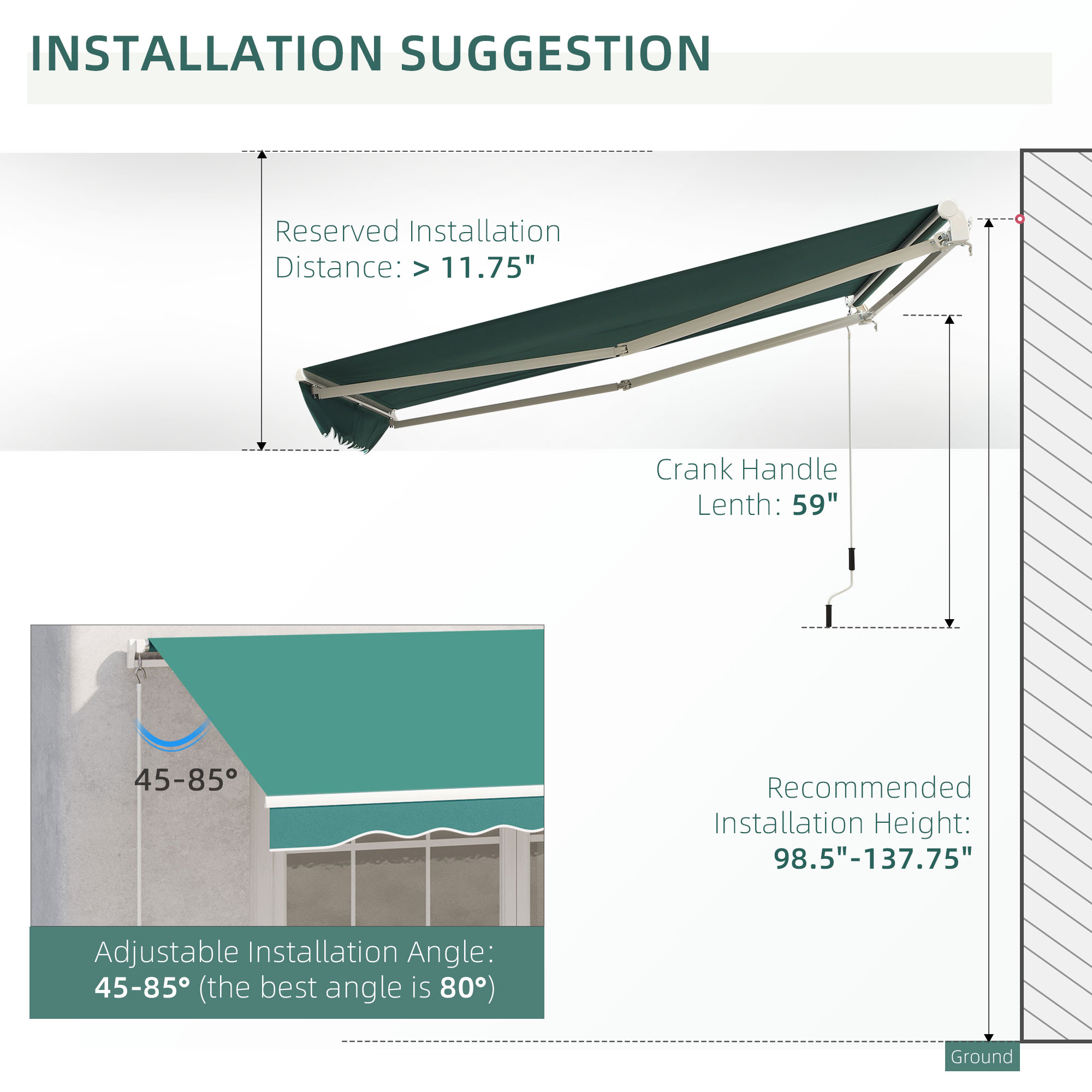 INSTALLATION SUGGESTION

Reserved Installation Distance: > 11.75"

Crank Handle Lenth: 59"

45-85°

Recommended Installation Height: 98.5"-137.75"

Adjustable Installation Angle: 45-85° (the best angle is 80°)

Ground