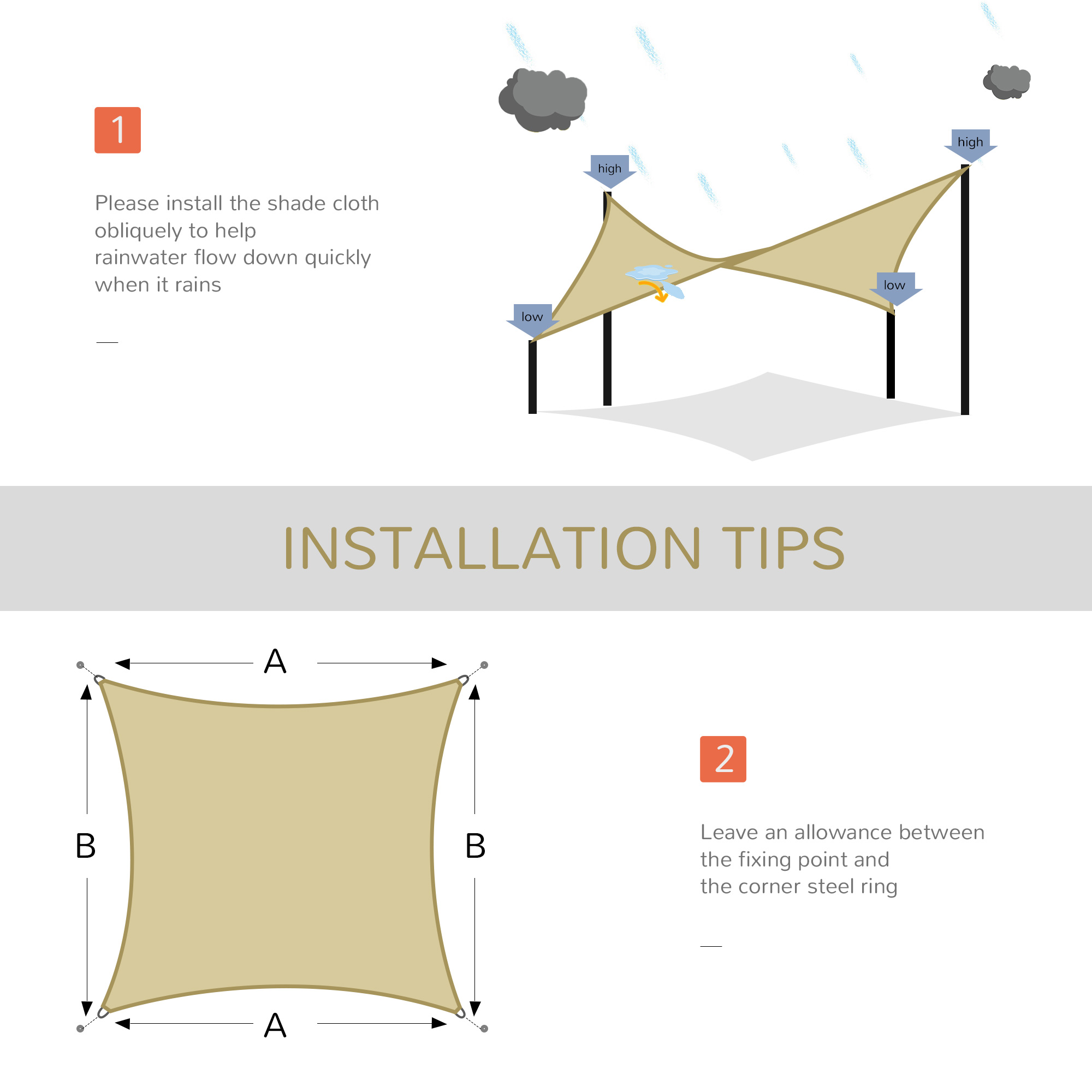 1

Please install the shade cloth obliquely to help
rainwater flow down quickly
when it rains

high

high

low

low

INSTALLATION TIPS

A

B

B

A

2

Leave an allowance between
the fixing point and
the corner steel ring