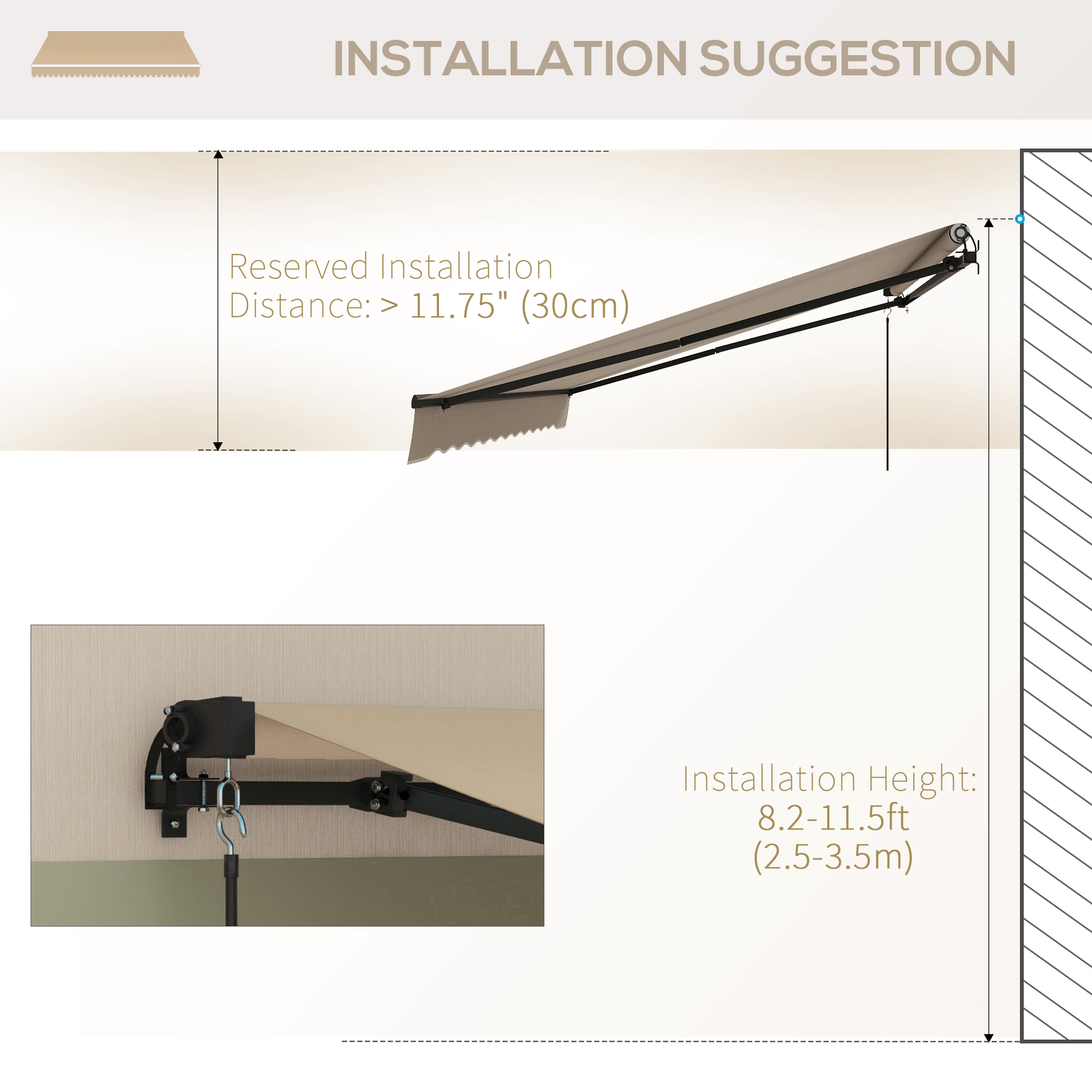 INSTALLATION SUGGESTION

Reserved Installation Distance: > 11.75" (30cm)

Installation Height: 8.2-11.5ft (2.5-3.5m)