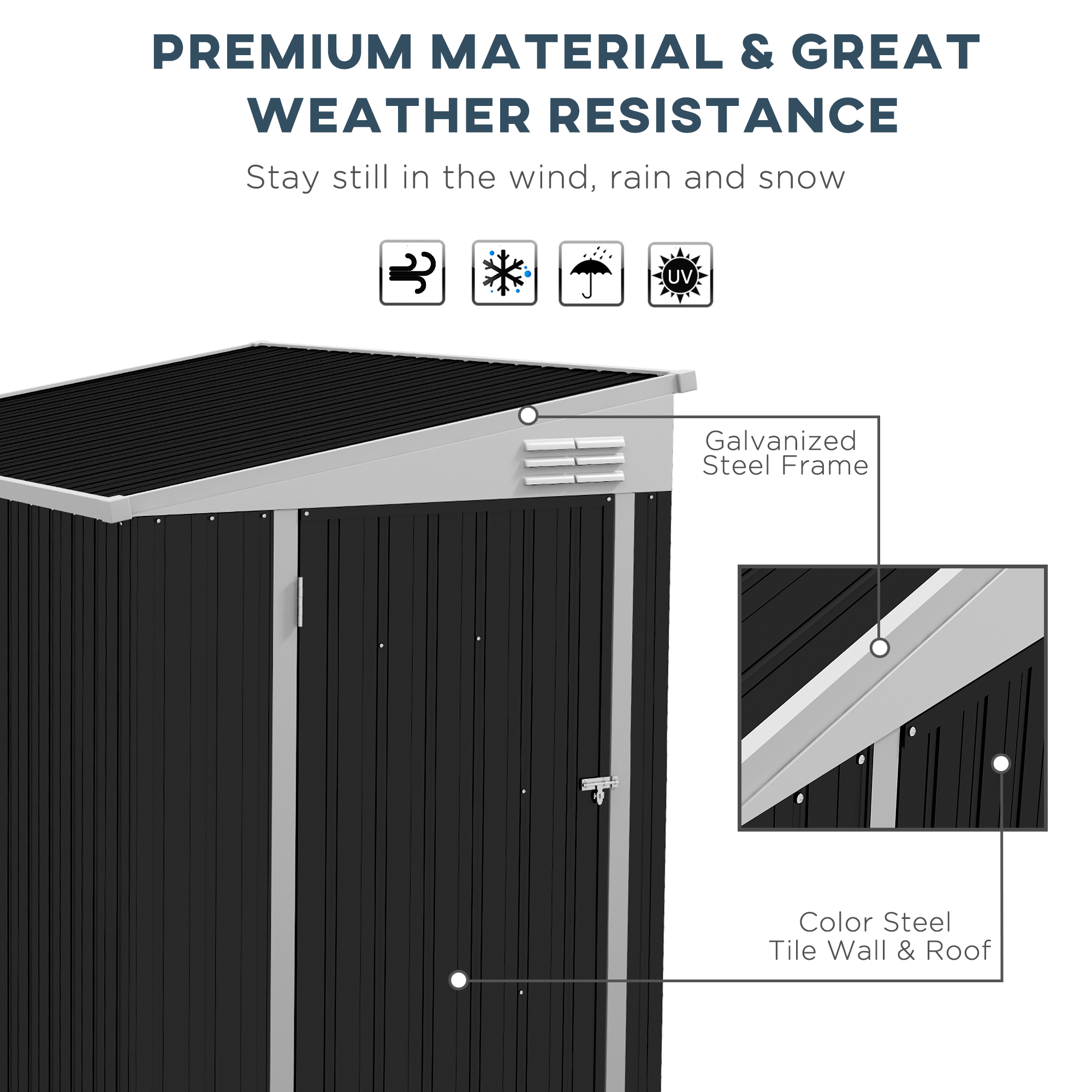 PREMIUM MATERIAL & GREAT WEATHER RESISTANCE

Stay still in the wind, rain and snow

UV

Galvanized Steel Frame

Color Steel Tile Wall & Roof