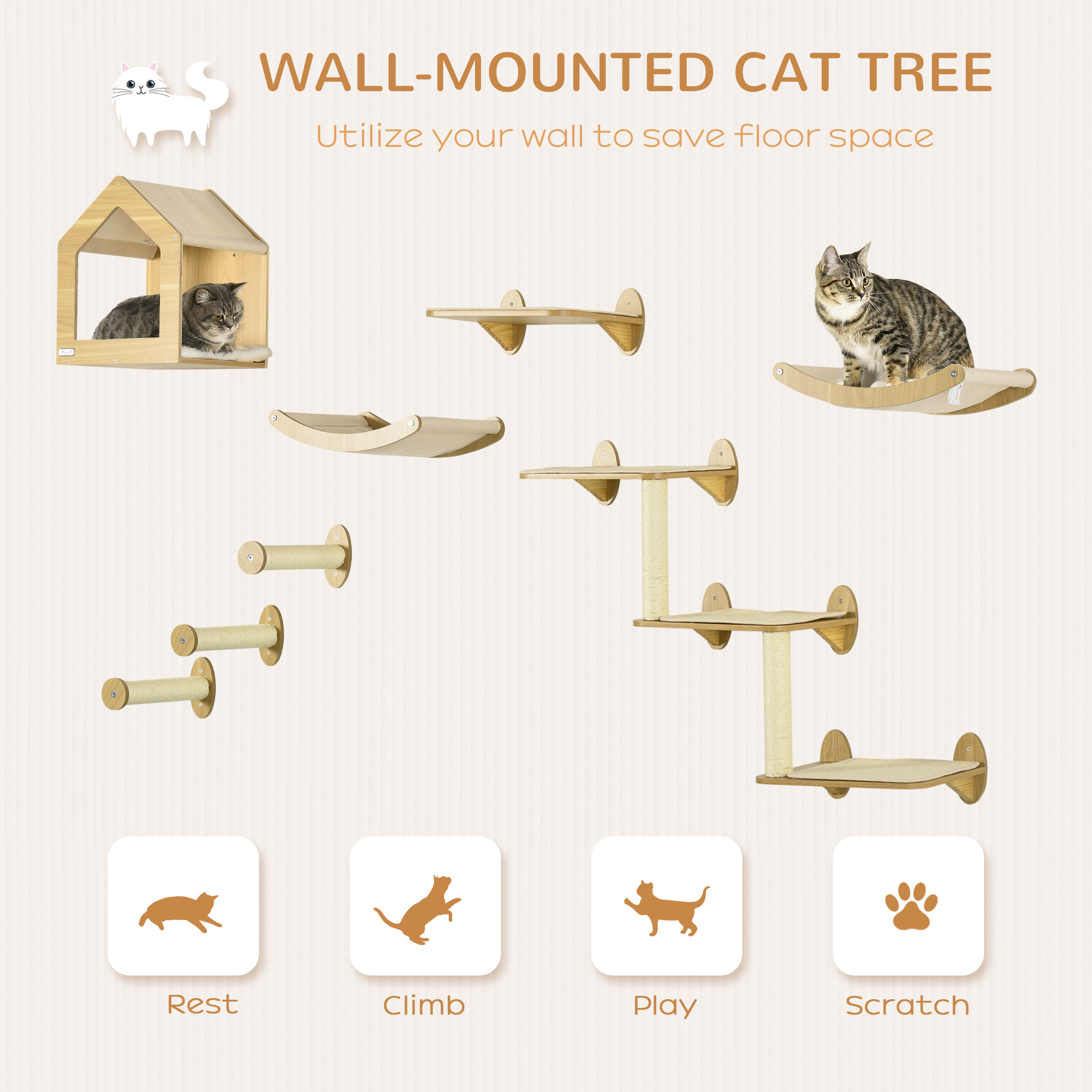 WALL-MOUNTED CAT TREE

Utilize your wall to save floor space

Rest

Climb

Play

Scratch